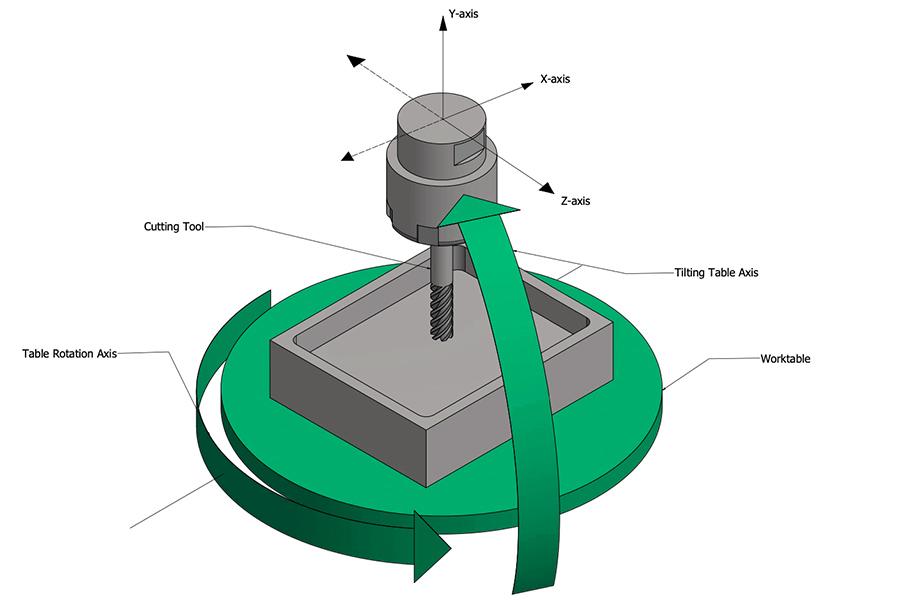 Y-axis

X-axis

Z-axis

Cutting Tool

Tilting Table Axis

Table Rotation Axis

Worktable