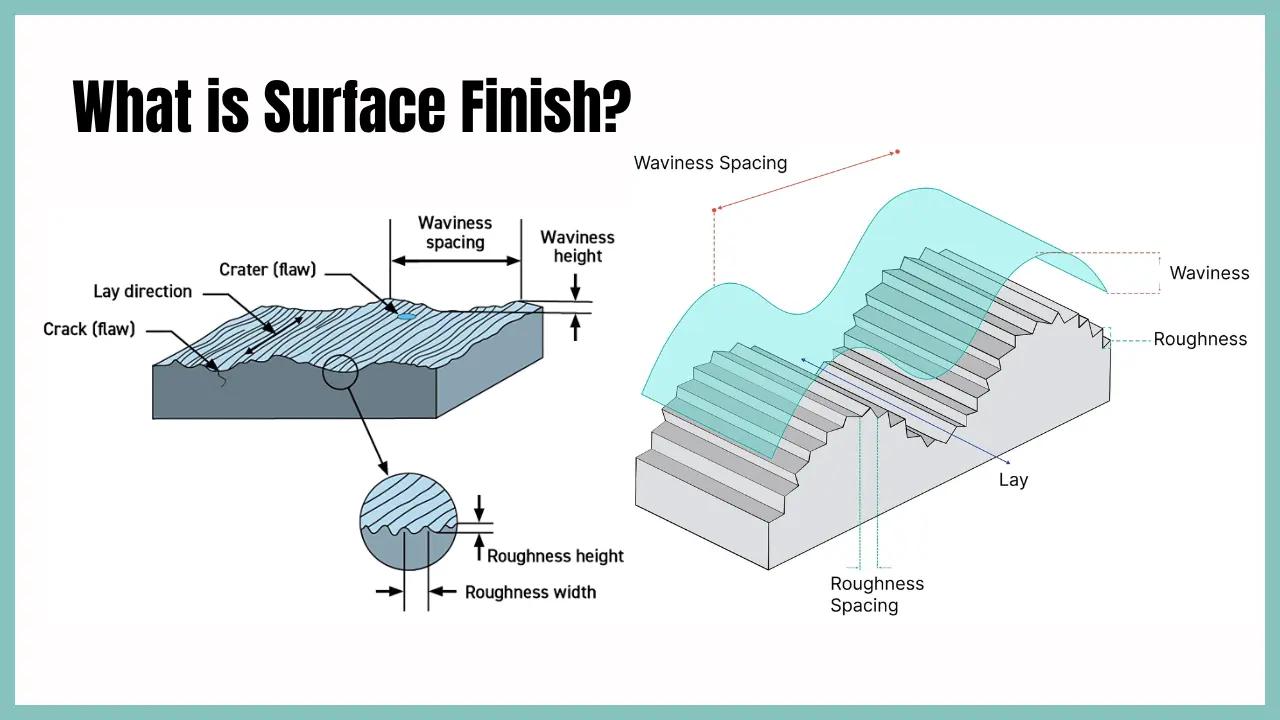 What is Surface Finish?

Waviness spacing

Waviness height

Crater (flaw)

Lay direction

Crack (flaw)

Roughness height

Roughness width

Waviness Spacing

Waviness

Roughness

Lay

Roughness Spacing